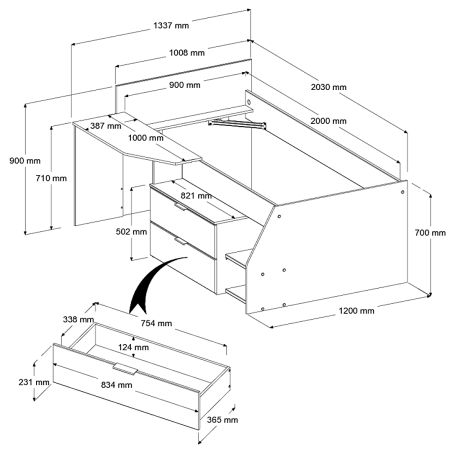 1337 mm
1008 mm
900 mm
2030 mm
2000 mm
387 mm
1000 mm
900 mm
710 mm
821 mm
502 mm
700 mm
1200 mm
338 mm
754 mm
124 mm
231 mm
834 mm
365 mm